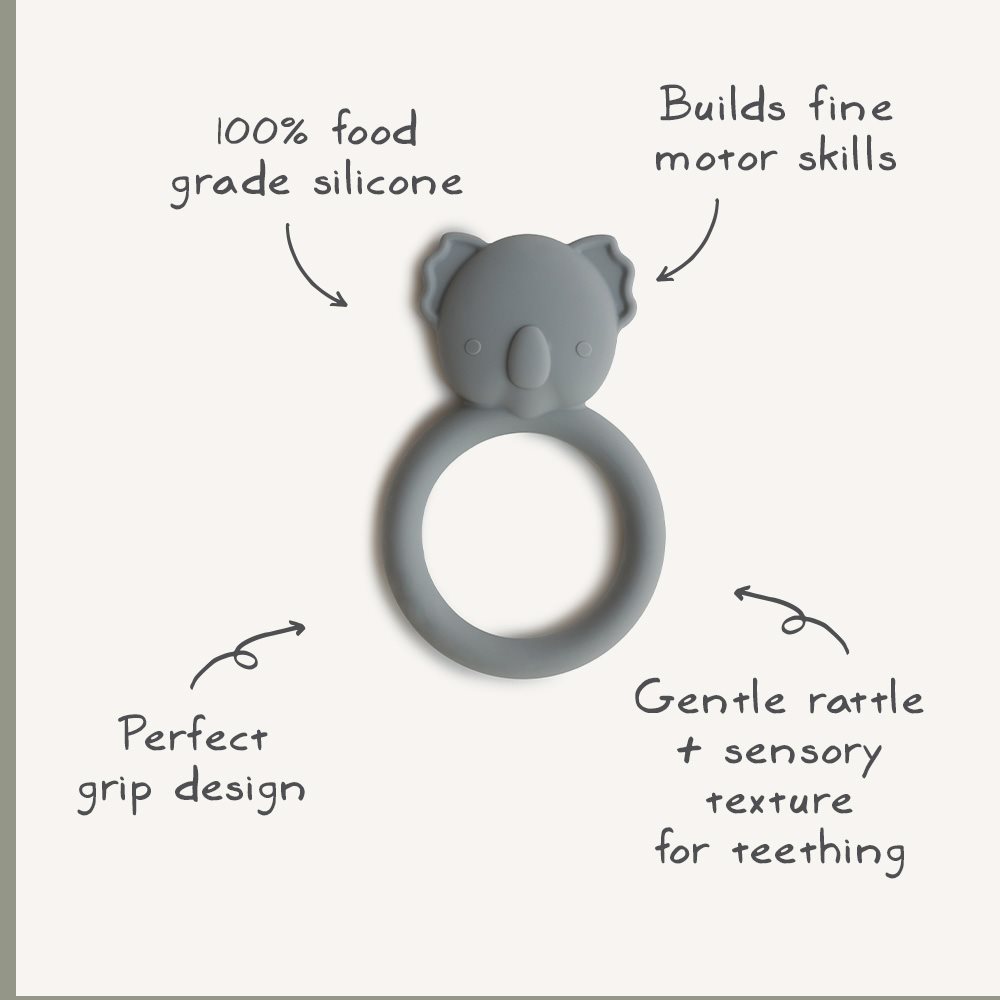 100% food grade silicone

Builds fine motor skills

Perfect grip design

Gentle rattle + sensory texture for teething